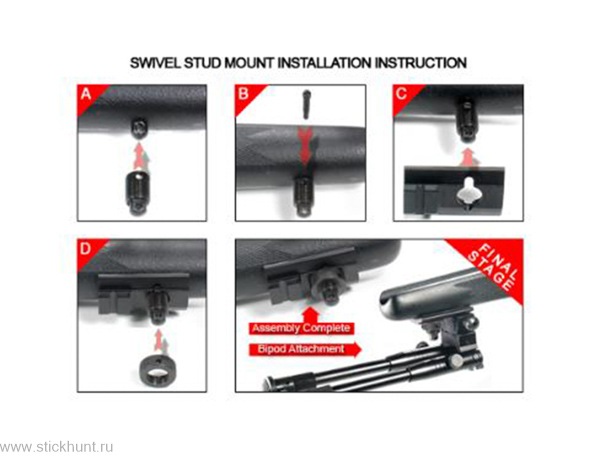 SWIVEL STUD MOUNT INSTALLATION INSTRUCTION

A

B

C

D

FINAL STAGE

Assembly Complete

Bipod Attachment

www.stickhunt.ru